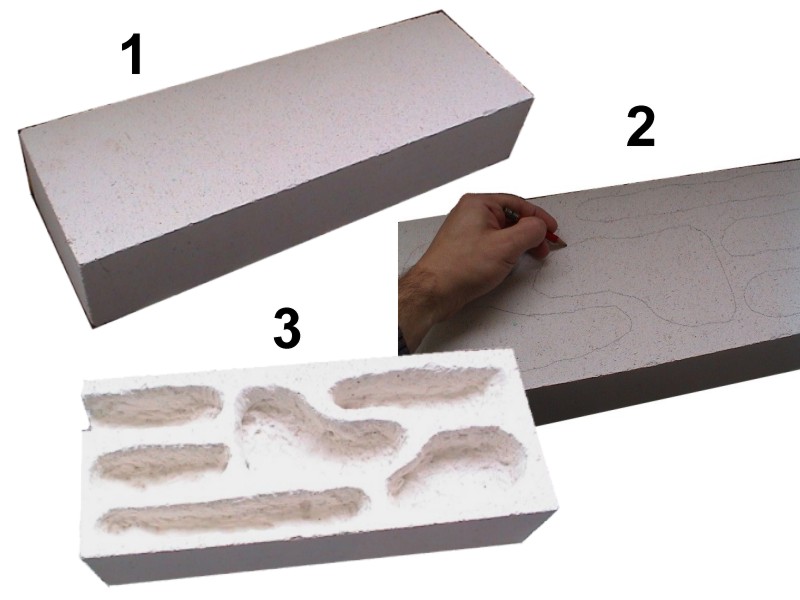 1

2

3