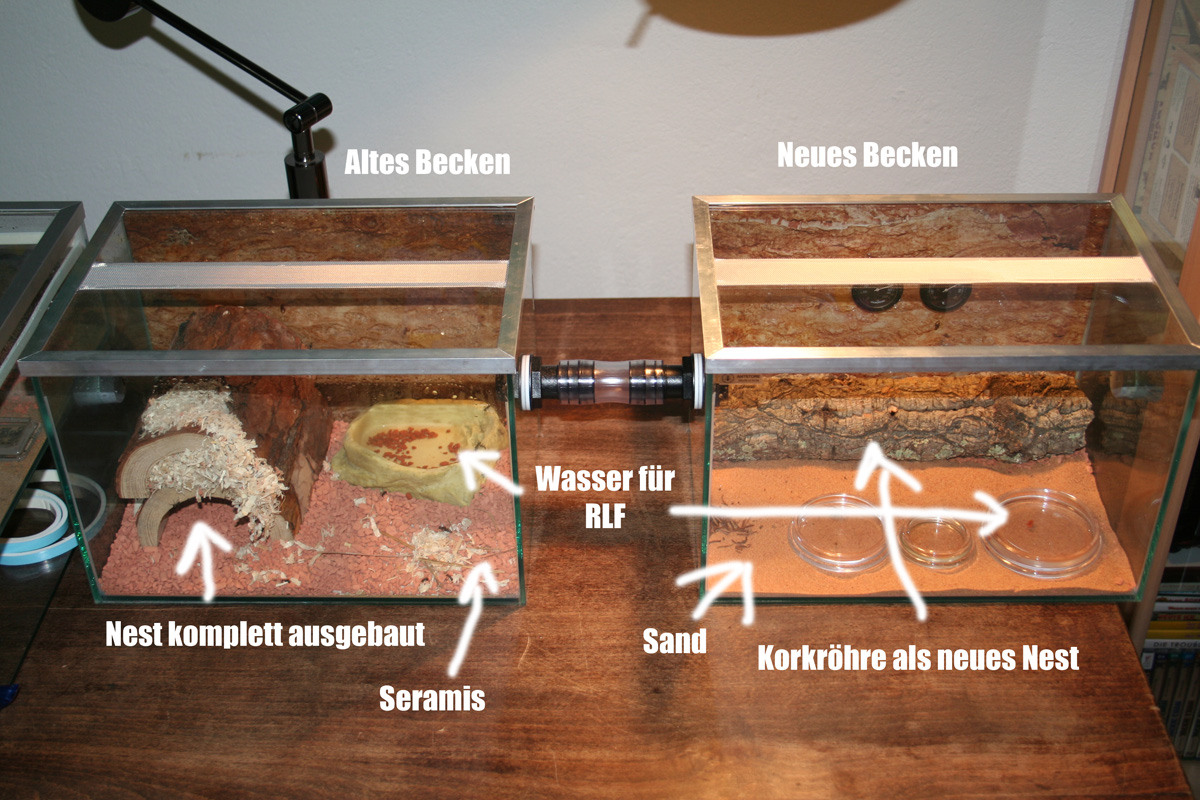 Altes Becken

Neues Becken

Wasser für RLF

Nest komplett ausgebaut

Seramis

Sand

Korkröhre als neues Nest